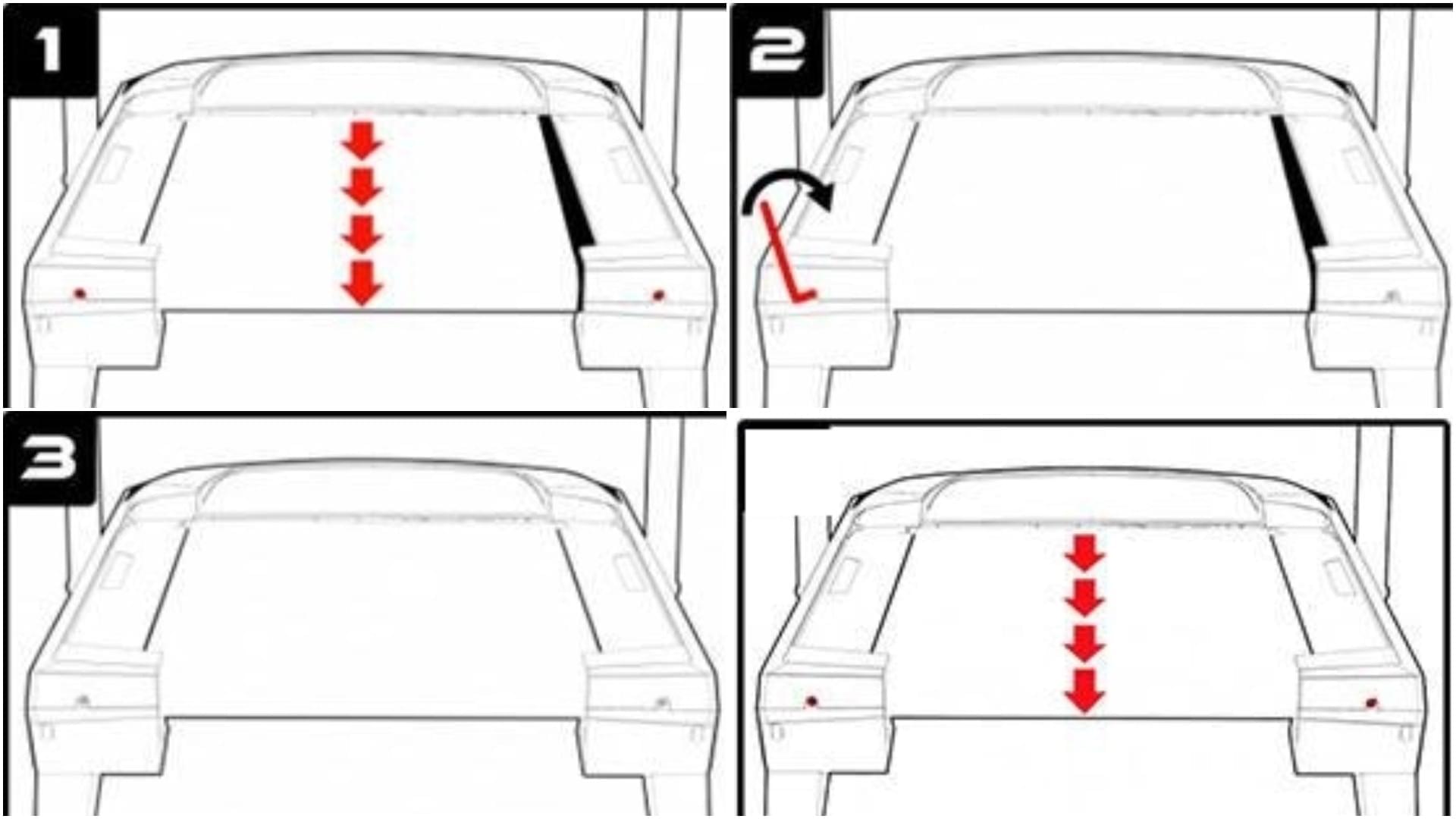 1

2

3